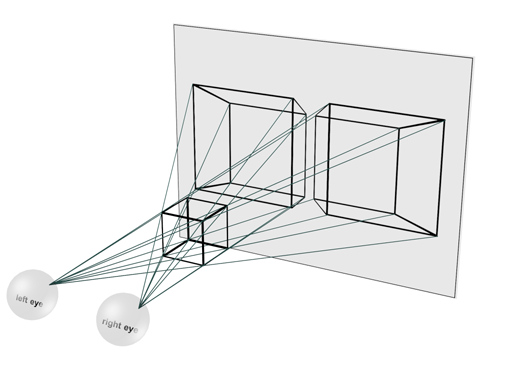 left eye

right eye